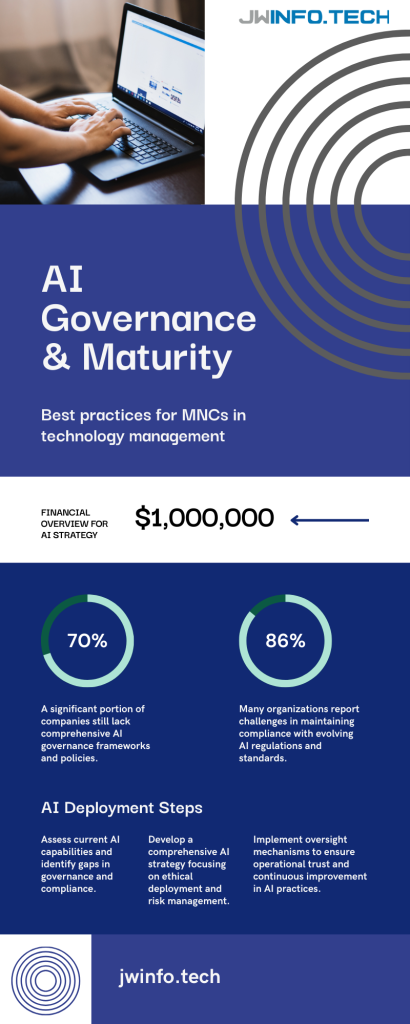 JWINFO.TECH

AI Governance & Maturity

Best practices for MNCs in technology management

FINANCIAL OVERVIEW FOR AI STRATEGY

$1,000,000

70%

A significant portion of companies still lack comprehensive AI governance frameworks and policies.

86%

Many organizations report challenges in maintaining compliance with evolving AI regulations and standards.

AI Deployment Steps

Assess current AI capabilities and identify gaps in governance and compliance.

Develop a comprehensive AI strategy focusing on ethical deployment and risk management.

Implement oversight mechanisms to ensure operational trust and continuous improvement in AI practices.

jwinfo.tech