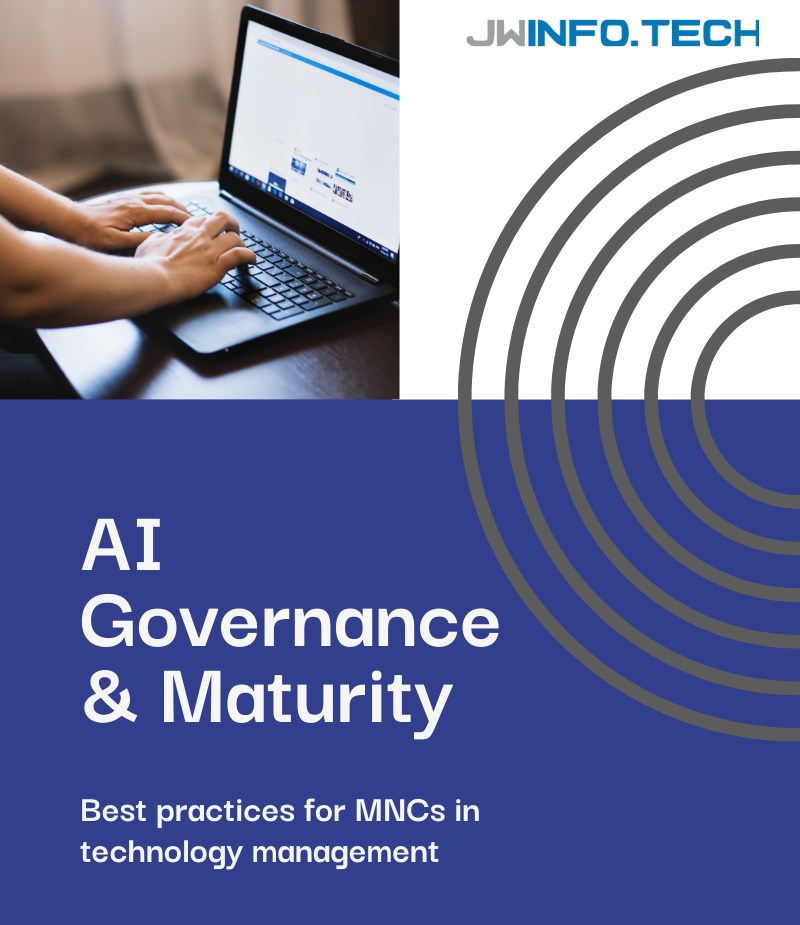 JWINFO.TECH

AI Governance & Maturity

Best practices for MNCs in technology management